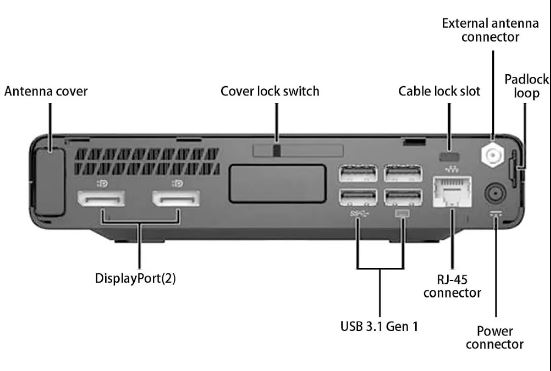 External antenna connector

Antenna cover

Cover lock switch

Cable lock slot

Padlock loop

DisplayPort(2)

RJ-45 connector

USB 3.1 Gen 1

Power connector